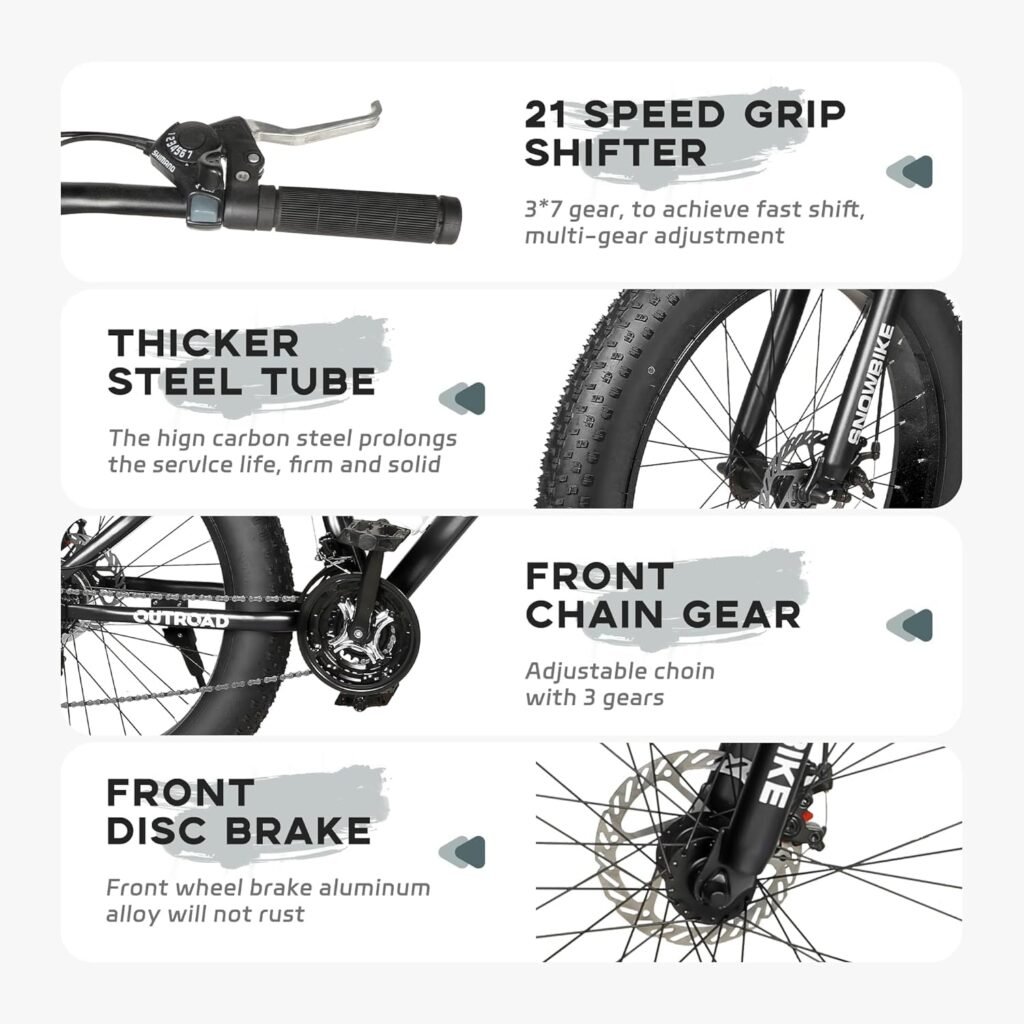 21 SPEED GRIP SHIFTER

3*7 gear, to achieve fast shift, multi-gear adjustment

THICKER STEEL TUBE

The hign carbon steel prolongs the servlce life, firm and solid

SNOWBIKE

OUTROAD

FRONT CHAIN GEAR

Adjustable choin with 3 gears

FRONT DISC BRAKE

Front wheel brake aluminum alloy will not rust